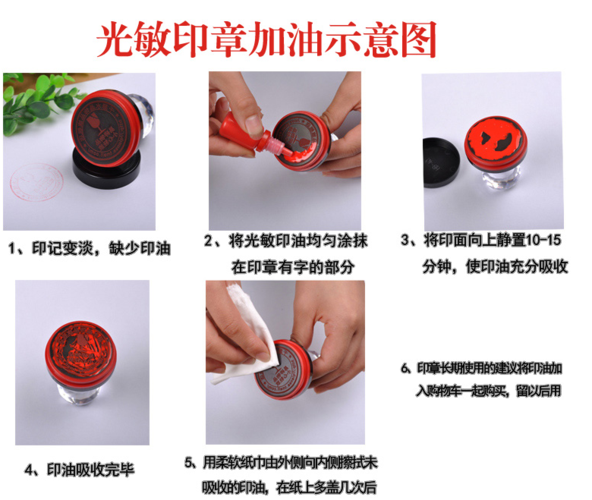 光敏印章加油示意图

1、印记变淡，缺少印油

2、将光敏印油均匀涂抹在印章有字的部分

3、将印面向上静置10-15分钟，使印油充分吸收

4、印油吸收完毕

5、用柔软纸巾由外侧向内侧擦拭未吸收的印油，在纸上多盖几次后

6、印章长期使用的建议将印油加入购物车一起购买，留以后用