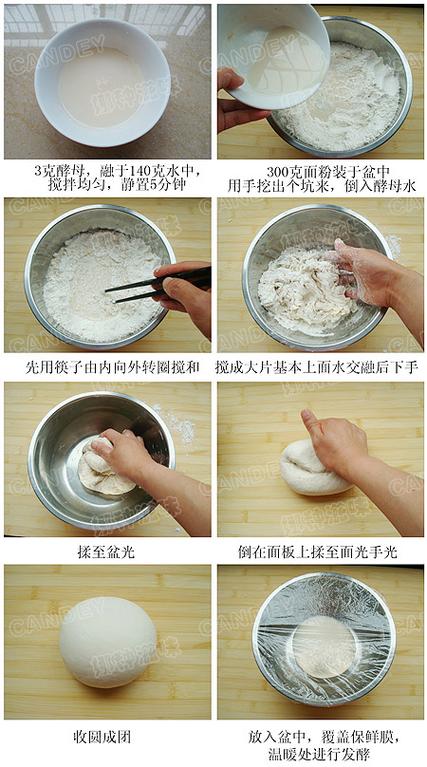 CANDEY

3克酵母，融于140克水中，搅拌均匀，静置5分钟

300克面粉装于盆中 用手挖出个坑来，倒入酵母水

先用筷子由内向外转圈搅和

搅成大片基本上面水交融后下手

揉至盆光

倒在面板上揉至面光手光

收圆成团

放入盆中，覆盖保鲜膜，温暖处进行发酵