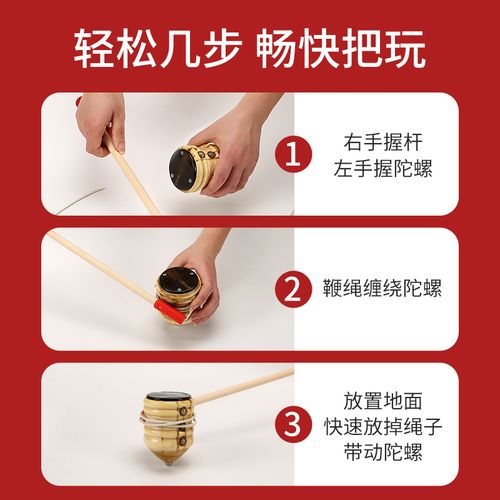 轻松几步 畅快把玩

1
右手握杆
左手握陀螺

2
鞭绳缠绕陀螺

3
放置地面
快速放掉绳子
带动陀螺