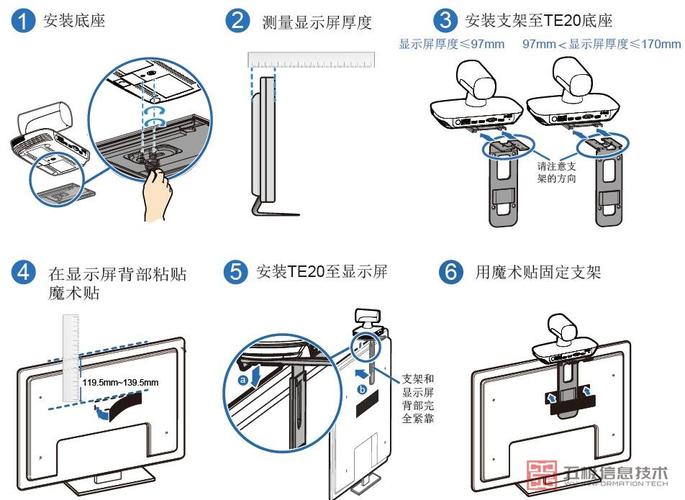 1 安装底座

2 测量显示屏厚度

3 安装支架至TE20底座

显示屏厚度≤97mm

97mm＜显示屏厚度≤170mm

请注意支架的方向

4 在显示屏背部粘贴魔术贴

119.5mm~139.5mm

5 安装TE20至显示屏

a

b

支架和显示屏背部完全紧靠

6 用魔术贴固定支架

五极信息技术
INFORMATION TECH