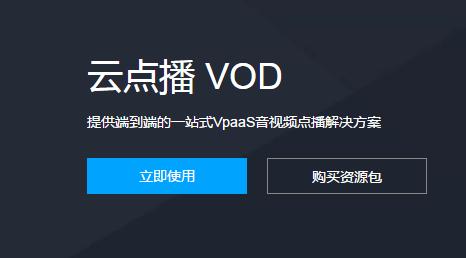 云点播 VOD

提供端到端的一站式VpaaS音视频点播解决方案

立即使用

购买资源包