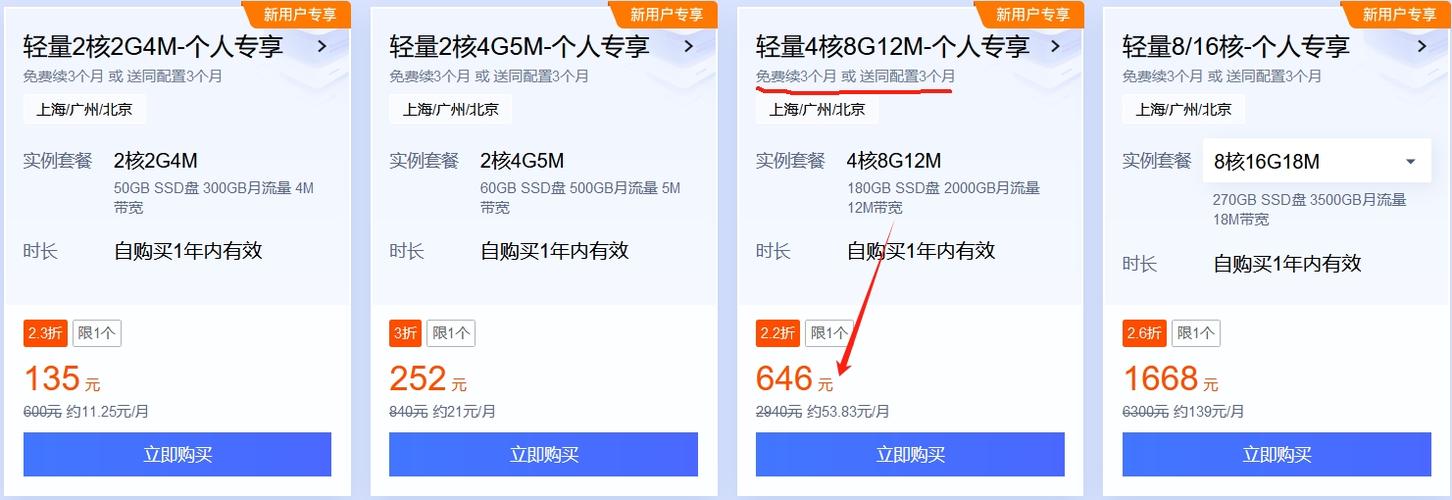 新用户专享

轻量2核2G4M-个人专享 >

免费续3个月 或 送同配置3个月

上海/广州/北京

实例套餐 2核2G4M

50GB SSD盘 300GB月流量 4M带宽

时长 自购买1年内有效

2.3折 限1个

135 元

600元 约11.25元/月

立即购买

新用户专享

轻量2核4G5M-个人专享 >

免费续3个月 或 送同配置3个月

上海/广州/北京

实例套餐 2核4G5M

60GB SSD盘 500GB月流量 5M带宽

时长 自购买1年内有效

3折 限1个

252 元

840元 约21元/月

立即购买

新用户专享

轻量4核8G12M-个人专享 >

免费续3个月 或 送同配置3个月

上海/广州/北京

实例套餐 4核8G12M

180GB SSD盘 2000GB月流量 12M带宽

时长 自购买1年内有效

2.2折 限1个

646 元

2940元 约53.83元/月

立即购买

新用户专享

轻量8/16核-个人专享 >

免费续3个月 或 送同配置3个月

上海/广州/北京

实例套餐 8核16G18M

270GB SSD盘 3500GB月流量 18M带宽

时长 自购买1年内有效

2.6折 限1个

1668 元

6300元 约139元/月

立即购买